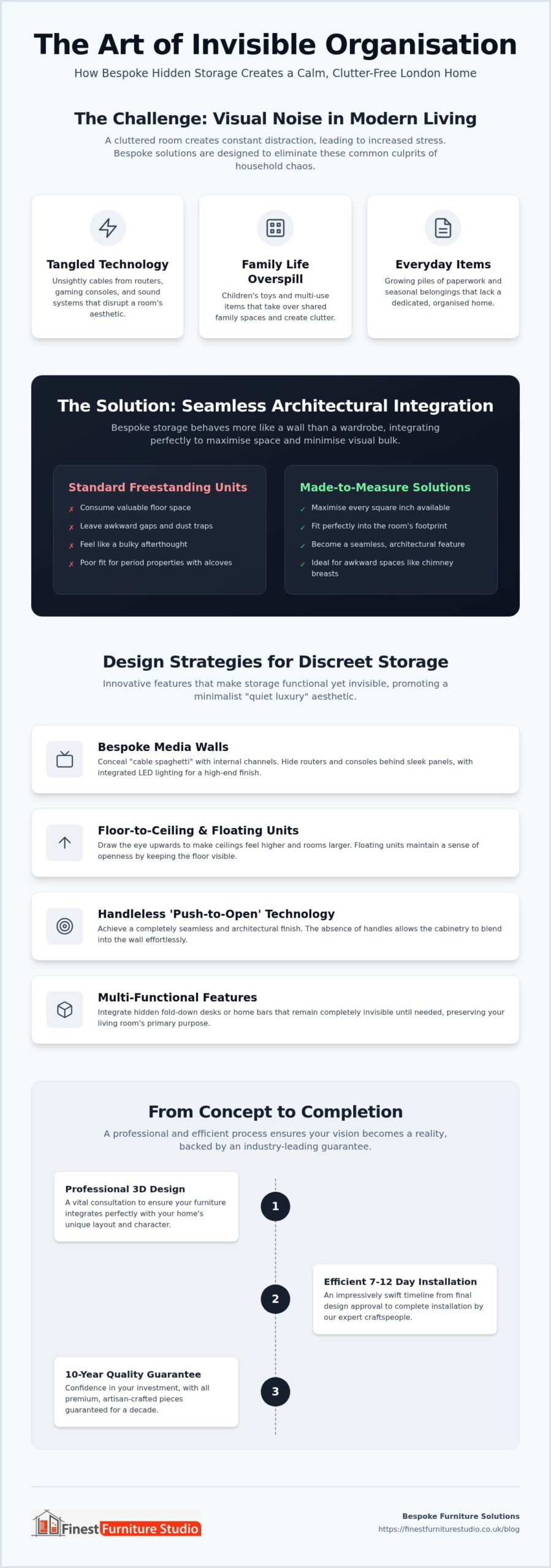 The Art of Invisible Organisation

How Bespoke Hidden Storage Creates a Calm, Clutter-Free London Home

The Challenge: Visual Noise in Modern Living

A cluttered room creates constant distraction, leading to increased stress. Bespoke solutions are designed to eliminate these common culprits of household chaos.

Tangled Technology

Unsightly cables from routers, gaming consoles, and sound systems that disrupt a room's aesthetic.

Family Life Overspill

Children's toys and multi-use items that take over shared family spaces and create clutter.

Everyday Items

Growing piles of paperwork and seasonal belongings that lack a dedicated, organised home.

The Solution: Seamless Architectural Integration

Bespoke storage behaves more like a wall than a wardrobe, integrating perfectly to maximise space and minimise visual bulk.

Standard Freestanding Units

✗ Consume valuable floor space
✗ Leave awkward gaps and dust traps
✗ Feel like a bulky afterthought
✗ Poor fit for period properties with alcoves

Made-to-Measure Solutions

✓ Maximise every square inch available
✓ Fit perfectly into the room's footprint
✓ Become a seamless, architectural feature
✓ Ideal for awkward spaces like chimney breasts

Design Strategies for Discreet Storage

Innovative features that make storage functional yet invisible, promoting a minimalist "quiet luxury" aesthetic.

Bespoke Media Walls

Conceal "cable spaghetti" with internal channels. Hide routers and consoles behind sleek panels, with integrated LED lighting for a high-end finish.

Floor-to-Ceiling & Floating Units

Draw the eye upwards to make ceilings feel higher and rooms larger. Floating units maintain a sense of openness by keeping the floor visible.

Handleless 'Push-to-Open' Technology

Achieve a completely seamless and architectural finish. The absence of handles allows the cabinetry to blend into the wall effortlessly.

Multi-Functional Features

Integrate hidden fold-down desks or home bars that remain completely invisible until needed, preserving your living room's primary purpose.

From Concept to Completion

A professional and efficient process ensures your vision becomes a reality, backed by an industry-leading guarantee.

Professional 3D Design

A vital consultation to ensure your furniture integrates perfectly with your home's unique layout and character.

1

2

Efficient 7-12 Day Installation

An impressively swift timeline from final design approval to complete installation by our expert craftspeople.

10-Year Quality Guarantee

Confidence in your investment, with all premium, artisan-crafted pieces guaranteed for a decade.

3

Finest Furniture Studio

Bespoke Furniture Solutions
https://finestfurniturestudio.co.uk/blog