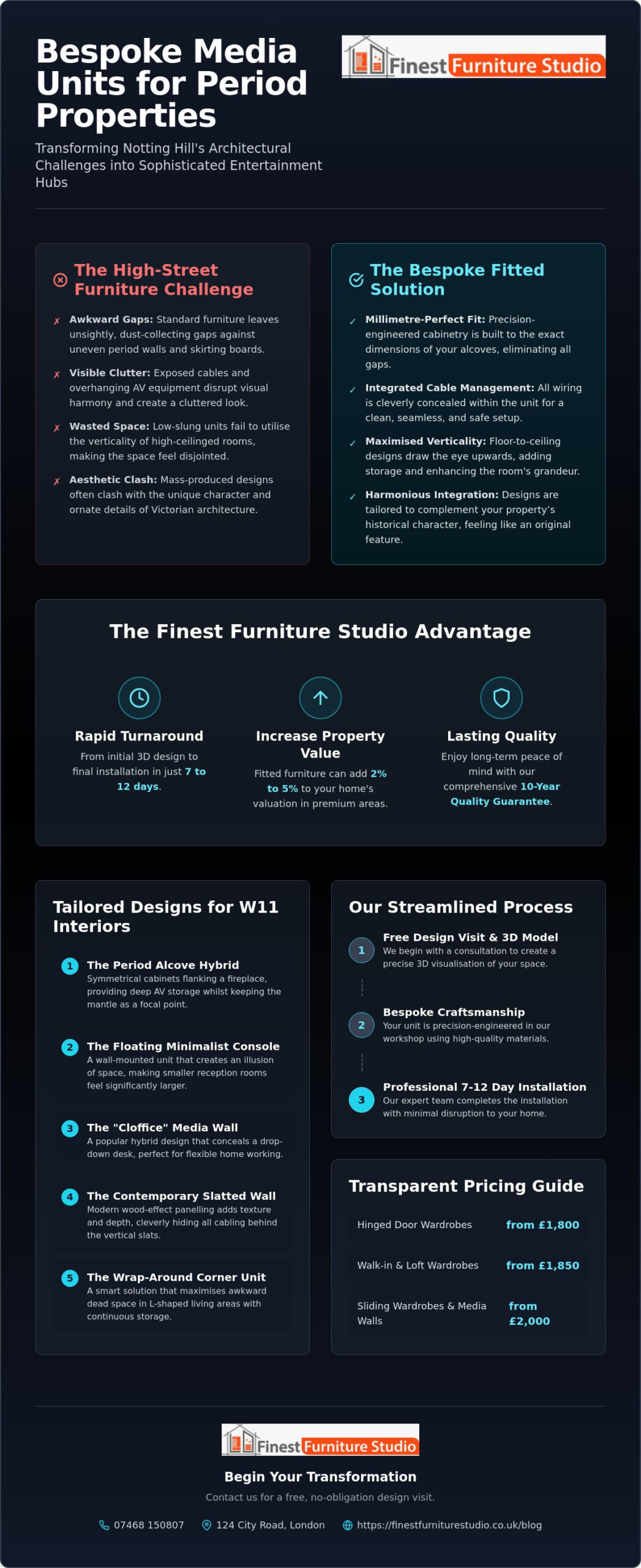 Bespoke Media Units for Period Properties

Finest Furniture Studio

Transforming Notting Hill's Architectural Challenges into Sophisticated Entertainment Hubs

The High-Street Furniture Challenge

✗ Awkward Gaps: Standard furniture leaves unsightly, dust-collecting gaps against uneven period walls and skirting boards.

✗ Visible Clutter: Exposed cables and overhanging AV equipment disrupt visual harmony and create a cluttered look.

✗ Wasted Space: Low-slung units fail to utilise the verticality of high-ceilinged rooms, making the space feel disjointed.

✗ Aesthetic Clash: Mass-produced designs often clash with the unique character and ornate details of Victorian architecture.

The Bespoke Fitted Solution

✓ Millimetre-Perfect Fit: Precision-engineered cabinetry is built to the exact dimensions of your alcoves, eliminating all gaps.

✓ Integrated Cable Management: All wiring is cleverly concealed within the unit for a clean, seamless, and safe setup.

✓ Maximised Verticality: Floor-to-ceiling designs draw the eye upwards, adding storage and enhancing the room's grandeur.

✓ Harmonious Integration: Designs are tailored to complement your property's historical character, feeling like an original feature.

The Finest Furniture Studio Advantage

Rapid Turnaround
From initial 3D design to final installation in just 7 to 12 days.

Increase Property Value
Fitted furniture can add 2% to 5% to your home's valuation in premium areas.

Lasting Quality
Enjoy long-term peace of mind with our comprehensive 10-Year Quality Guarantee.

Tailored Designs for W11 Interiors

1 The Period Alcove Hybrid
Symmetrical cabinets flanking a fireplace, providing deep AV storage whilst keeping the mantle as a focal point.

2 The Floating Minimalist Console
A wall-mounted unit that creates an illusion of space, making smaller reception rooms feel significantly larger.

3 The "Cloffice" Media Wall
A popular hybrid design that conceals a drop-down desk, perfect for flexible home working.

4 The Contemporary Slatted Wall
Modern wood-effect panelling adds texture and depth, cleverly hiding all cabling behind the vertical slats.

5 The Wrap-Around Corner Unit
A smart solution that maximises awkward dead space in L-shaped living areas with continuous storage.

Our Streamlined Process

1 Free Design Visit & 3D Model
We begin with a consultation to create a precise 3D visualisation of your space.

2 Bespoke Craftsmanship
Your unit is precision-engineered in our workshop using high-quality materials.

3 Professional 7-12 Day Installation
Our expert team completes the installation with minimal disruption to your home.

Transparent Pricing Guide

Hinged Door Wardrobes from £1,800
Walk-in & Loft Wardrobes from £1,850
Sliding Wardrobes & Media Walls from £2,000

Finest Furniture Studio

Begin Your Transformation

Contact us for a free, no-obligation design visit.

07468 150807 124 City Road, London https://finestfurniturestudio.co.uk/blog