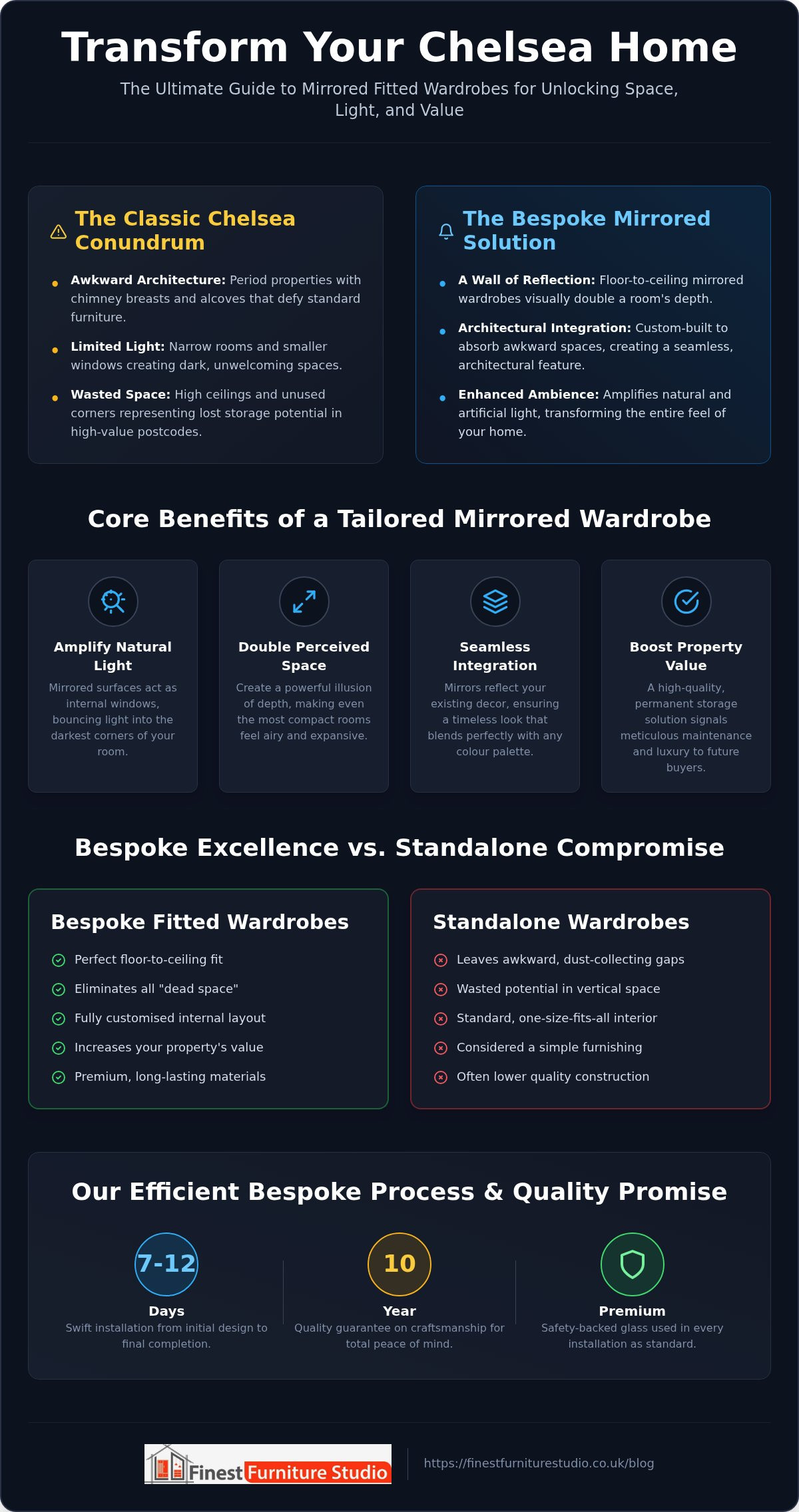 Transform Your Chelsea Home

The Ultimate Guide to Mirrored Fitted Wardrobes for Unlocking Space, Light, and Value

The Classic Chelsea Conundrum

• Awkward Architecture: Period properties with chimney breasts and alcoves that defy standard furniture.
• Limited Light: Narrow rooms and smaller windows creating dark, unwelcoming spaces.
• Wasted Space: High ceilings and unused corners representing lost storage potential in high-value postcodes.

The Bespoke Mirrored Solution

• A Wall of Reflection: Floor-to-ceiling mirrored wardrobes visually double a room's depth.
• Architectural Integration: Custom-built to absorb awkward spaces, creating a seamless, architectural feature.
• Enhanced Ambience: Amplifies natural and artificial light, transforming the entire feel of your home.

Core Benefits of a Tailored Mirrored Wardrobe

Amplify Natural Light
Mirrored surfaces act as internal windows, bouncing light into the darkest corners of your room.

Double Perceived Space
Create a powerful illusion of depth, making even the most compact rooms feel airy and expansive.

Seamless Integration
Mirrors reflect your existing decor, ensuring a timeless look that blends perfectly with any colour palette.

Boost Property Value
A high-quality, permanent storage solution signals meticulous maintenance and luxury to future buyers.

Bespoke Excellence vs. Standalone Compromise

Bespoke Fitted Wardrobes
Perfect floor-to-ceiling fit
Eliminates all "dead space"
Fully customised internal layout
Increases your property's value
Premium, long-lasting materials

Standalone Wardrobes
Leaves awkward, dust-collecting gaps
Wasted potential in vertical space
Standard, one-size-fits-all interior
Considered a simple furnishing
Often lower quality construction

Our Efficient Bespoke Process & Quality Promise

7-12
Days
Swift installation from initial design to final completion.

10
Year
Quality guarantee on craftsmanship for total peace of mind.

Premium
Safety-backed glass used in every installation as standard.

Finest Furniture Studio
https://finestfurniturestudio.co.uk/blog