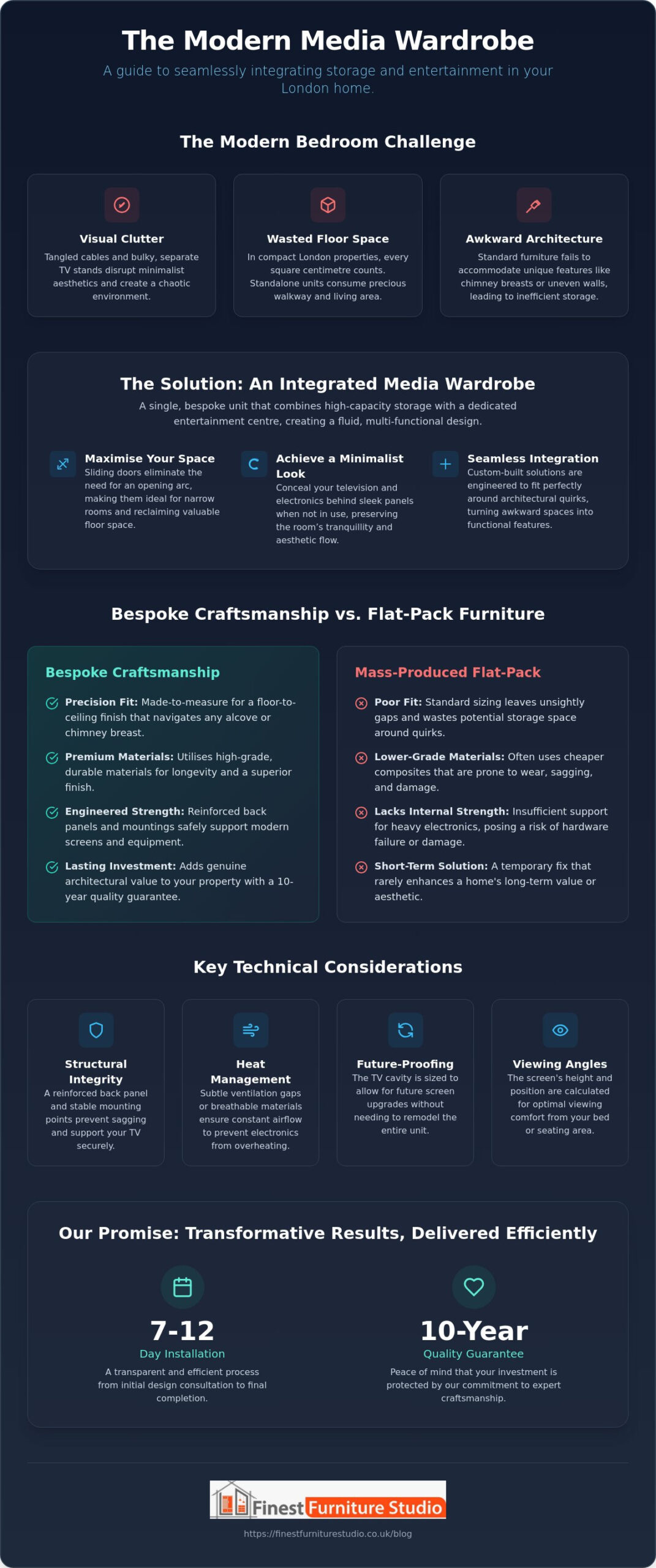 The Modern Media Wardrobe

A guide to seamlessly integrating storage and entertainment in your London home.

The Modern Bedroom Challenge

Visual Clutter

Tangled cables and bulky, separate TV stands disrupt minimalist aesthetics and create a chaotic environment.

Wasted Floor Space

In compact London properties, every square centimetre counts. Standalone units consume precious walkway and living area.

Awkward Architecture

Standard furniture fails to accommodate unique features like chimney breasts or uneven walls, leading to inefficient storage.

The Solution: An Integrated Media Wardrobe

A single, bespoke unit that combines high-capacity storage with a dedicated entertainment centre, creating a fluid, multi-functional design.

Maximise Your Space

Sliding doors eliminate the need for an opening arc, making them ideal for narrow rooms and reclaiming valuable floor space.

Achieve a Minimalist Look

Conceal your television and electronics behind sleek panels when not in use, preserving the room's tranquillity and aesthetic flow.

Seamless Integration

Custom-built solutions are engineered to fit perfectly around architectural quirks, turning awkward spaces into functional features.

Bespoke Craftsmanship vs. Flat-Pack Furniture

Bespoke Craftsmanship

Precision Fit: Made-to-measure for a floor-to-ceiling finish that navigates any alcove or chimney breast.

Premium Materials: Utilises high-grade, durable materials for longevity and a superior finish.

Engineered Strength: Reinforced back panels and mountings safely support modern screens and equipment.

Lasting Investment: Adds genuine architectural value to your property with a 10-year quality guarantee.

Mass-Produced Flat-Pack

Poor Fit: Standard sizing leaves unsightly gaps and wastes potential storage space around quirks.

Lower-Grade Materials: Often uses cheaper composites that are prone to wear, sagging, and damage.

Lacks Internal Strength: Insufficient support for heavy electronics, posing a risk of hardware failure or damage.

Short-Term Solution: A temporary fix that rarely enhances a home's long-term value or aesthetic.

Key Technical Considerations

Structural Integrity

A reinforced back panel and stable mounting points prevent sagging and support your TV securely.

Heat Management

Subtle ventilation gaps or breathable materials ensure constant airflow to prevent electronics from overheating.

Future-Proofing

The TV cavity is sized to allow for future screen upgrades without needing to remodel the entire unit.

Viewing Angles

The screen's height and position are calculated for optimal viewing comfort from your bed or seating area.

Our Promise: Transformative Results, Delivered Efficiently

7-12

Day Installation

A transparent and efficient process from initial design consultation to final completion.

10-Year

Quality Guarantee

Peace of mind that your investment is protected by our commitment to expert craftsmanship.

Finest Furniture Studio

https://finestfurniturestudio.co.uk/blog