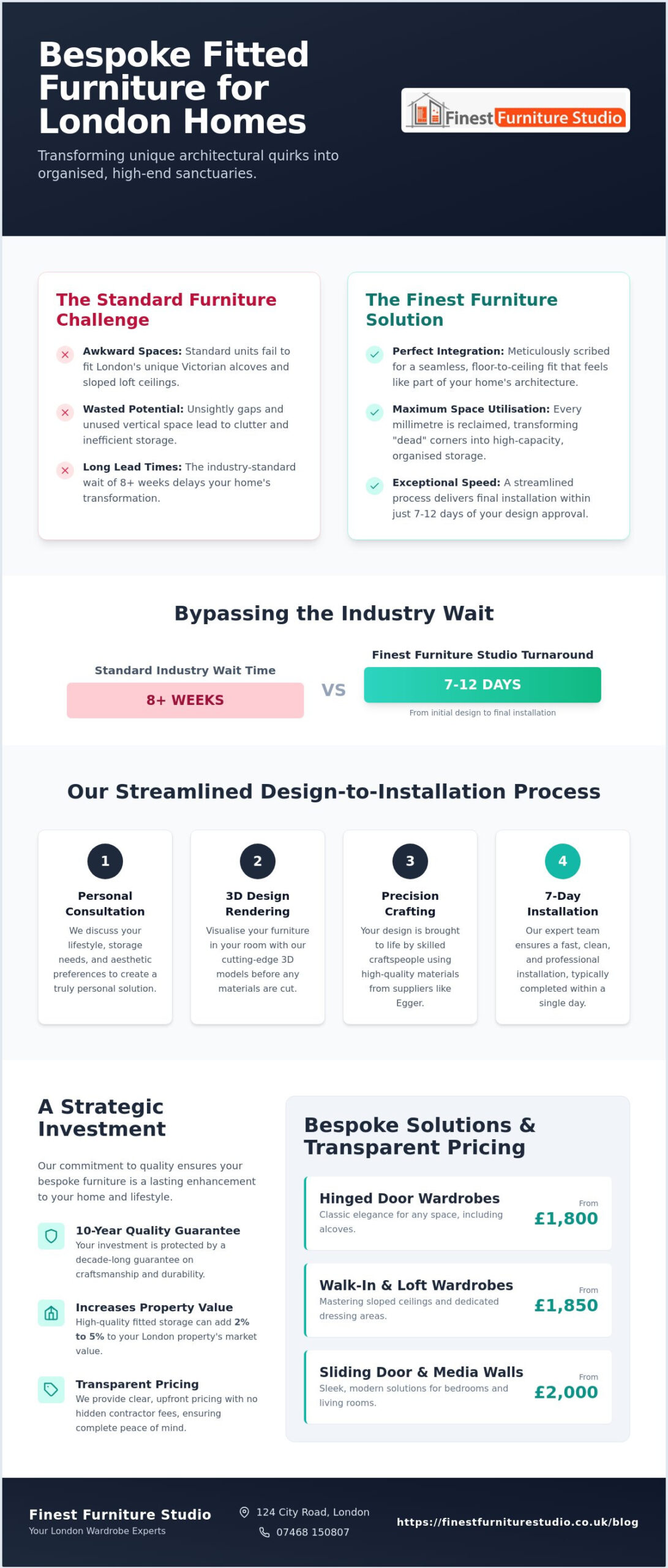 Bespoke Fitted Furniture for London Homes

Transforming unique architectural quirks into organised, high-end sanctuaries.

Finest Furniture Studio

The Standard Furniture Challenge

Awkward Spaces: Standard units fail to fit London's unique Victorian alcoves and sloped loft ceilings.

Wasted Potential: Unsightly gaps and unused vertical space lead to clutter and inefficient storage.

Long Lead Times: The industry-standard wait of 8+ weeks delays your home's transformation.

The Finest Furniture Solution

Perfect Integration: Meticulously scribed for a seamless, floor-to-ceiling fit that feels like part of your home's architecture.

Maximum Space Utilisation: Every millimetre is reclaimed, transforming "dead" corners into high-capacity, organised storage.

Exceptional Speed: A streamlined process delivers final installation within just 7-12 days of your design approval.

Bypassing the Industry Wait

Standard Industry Wait Time
8+ WEEKS

VS

Finest Furniture Studio Turnaround
7-12 DAYS
From initial design to final installation

Our Streamlined Design-to-Installation Process

1
Personal Consultation
We discuss your lifestyle, storage needs, and aesthetic preferences to create a truly personal solution.

2
3D Design Rendering
Visualise your furniture in your room with our cutting-edge 3D models before any materials are cut.

3
Precision Crafting
Your design is brought to life by skilled craftspeople using high-quality materials from suppliers like Egger.

4
7-Day Installation
Our expert team ensures a fast, clean, and professional installation, typically completed within a single day.

A Strategic Investment

Our commitment to quality ensures your bespoke furniture is a lasting enhancement to your home and lifestyle.

10-Year Quality Guarantee
Your investment is protected by a decade-long guarantee on craftsmanship and durability.

Increases Property Value
High-quality fitted storage can add 2% to 5% to your London property's market value.

Transparent Pricing
We provide clear, upfront pricing with no hidden contractor fees, ensuring complete peace of mind.

Bespoke Solutions & Transparent Pricing

Hinged Door Wardrobes
Classic elegance for any space, including alcoves.
From
£1,800

Walk-In & Loft Wardrobes
Mastering sloped ceilings and dedicated dressing areas.
From
£1,850

Sliding Door & Media Walls
Sleek, modern solutions for bedrooms and living rooms.
From
£2,000

Finest Furniture Studio
Your London Wardrobe Experts

124 City Road, London
07468 150807

https://finestfurniturestudio.co.uk/blog