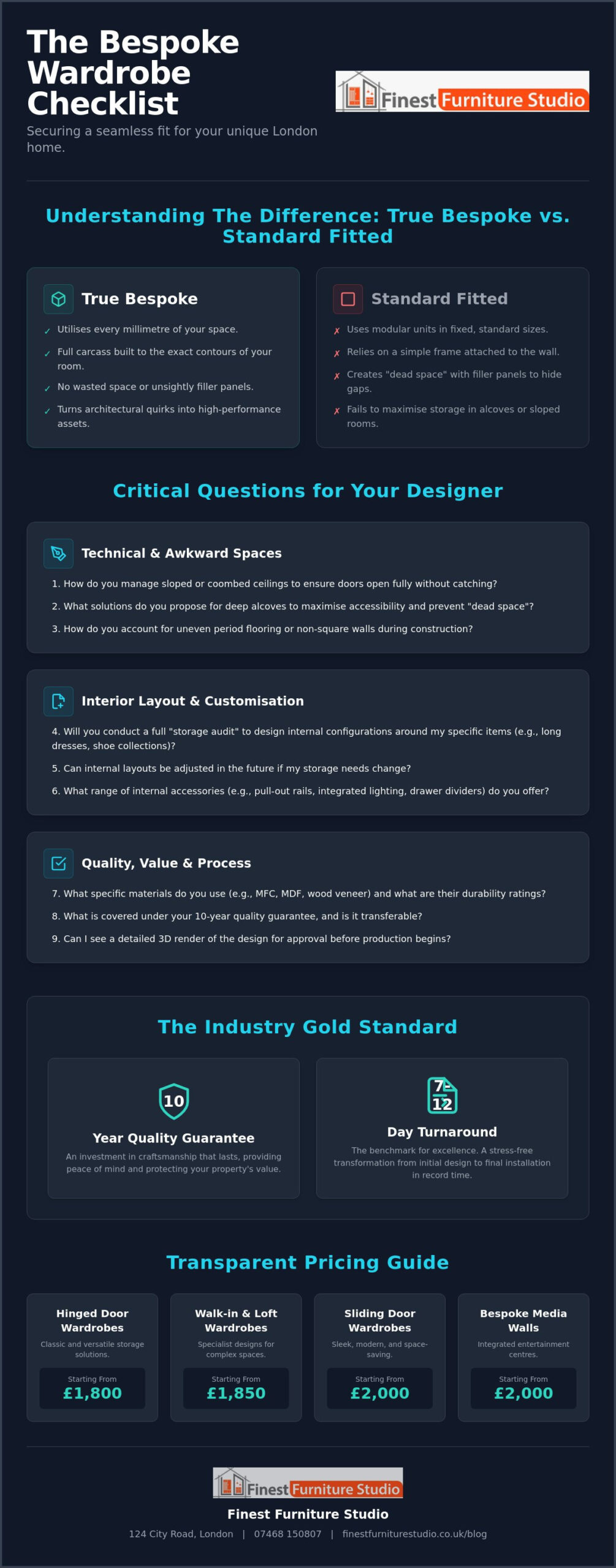 The Bespoke Wardrobe Checklist

Securing a seamless fit for your unique London home.

Finest Furniture Studio

Understanding The Difference: True Bespoke vs. Standard Fitted

True Bespoke

✓ Utilises every millimetre of your space.

✓ Full carcass built to the exact contours of your room.

✓ No wasted space or unsightly filler panels.

✓ Turns architectural quirks into high-performance assets.

Standard Fitted

✗ Uses modular units in fixed, standard sizes.

✗ Relies on a simple frame attached to the wall.

✗ Creates "dead space" with filler panels to hide gaps.

✗ Fails to maximise storage in alcoves or sloped rooms.

Critical Questions for Your Designer

Technical & Awkward Spaces

1. How do you manage sloped or coombed ceilings to ensure doors open fully without catching?

2. What solutions do you propose for deep alcoves to maximise accessibility and prevent "dead space"?

3. How do you account for uneven period flooring or non-square walls during construction?

Interior Layout & Customisation

4. Will you conduct a full "storage audit" to design internal configurations around my specific items (e.g., long dresses, shoe collections)?

5. Can internal layouts be adjusted in the future if my storage needs change?

6. What range of internal accessories (e.g., pull-out rails, integrated lighting, drawer dividers) do you offer?

Quality, Value & Process

7. What specific materials do you use (e.g., MFC, MDF, wood veneer) and what are their durability ratings?

8. What is covered under your 10-year quality guarantee, and is it transferable?

9. Can I see a detailed 3D render of the design for approval before production begins?

The Industry Gold Standard

10

Year Quality Guarantee

An investment in craftsmanship that lasts, providing peace of mind and protecting your property's value.

7-12

Day Turnaround

The benchmark for excellence. A stress-free transformation from initial design to final installation in record time.

Transparent Pricing Guide

Hinged Door Wardrobes

Classic and versatile storage solutions.

Starting From

£1,800

Walk-in & Loft Wardrobes

Specialist designs for complex spaces.

Starting From

£1,850

Sliding Door Wardrobes

Sleek, modern, and space-saving.

Starting From

£2,000

Bespoke Media Walls

Integrated entertainment centres.

Starting From

£2,000

Finest Furniture Studio

Finest Furniture Studio

124 City Road, London | 07468 150807 | finestfurniturestudio.co.uk/blog